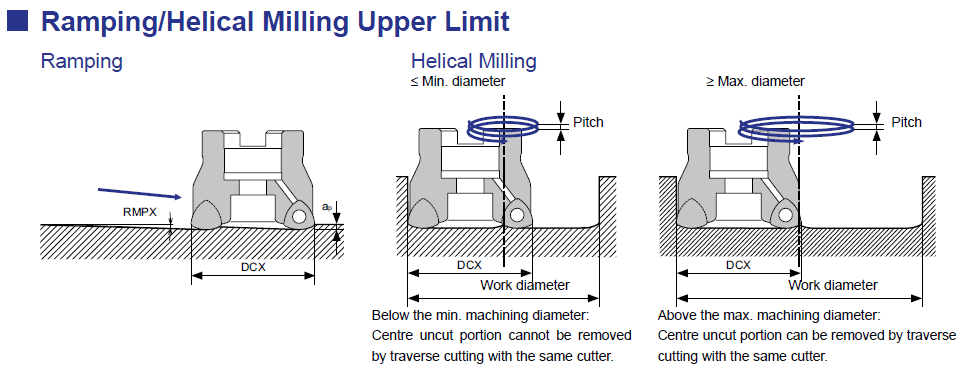 Ramping/Helical Milling Upper Limit

Ramping

RMPX

$a_p$

DCX

Helical Milling

≤ Min. diameter

Pitch

DCX

Work diameter

Below the min. machining diameter: Centre uncut portion cannot be removed by traverse cutting with the same cutter.

≥ Max. diameter

Pitch

DCX

Work diameter

Above the max. machining diameter: Centre uncut portion can be removed by traverse cutting with the same cutter.